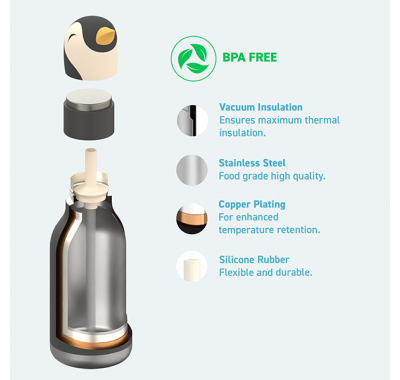 BPA FREE

Vacuum Insulation
Ensures maximum thermal insulation.

Stainless Steel
Food grade high quality.

Copper Plating
For enhanced temperature retention.

Silicone Rubber
Flexible and durable.