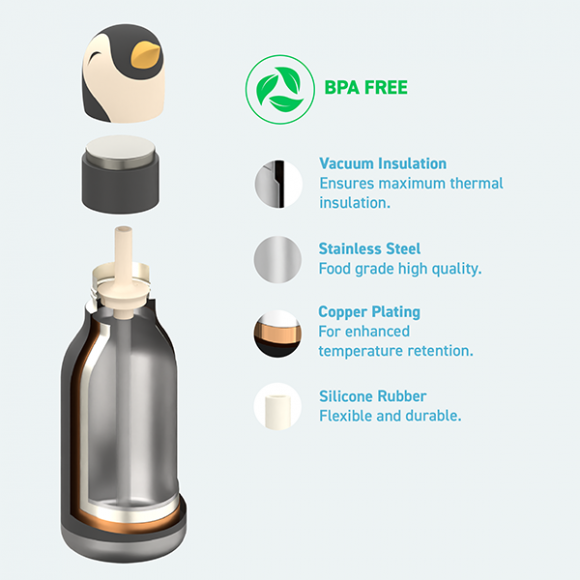 BPA FREE

Vacuum Insulation
Ensures maximum thermal insulation.

Stainless Steel
Food grade high quality.

Copper Plating
For enhanced temperature retention.

Silicone Rubber
Flexible and durable.